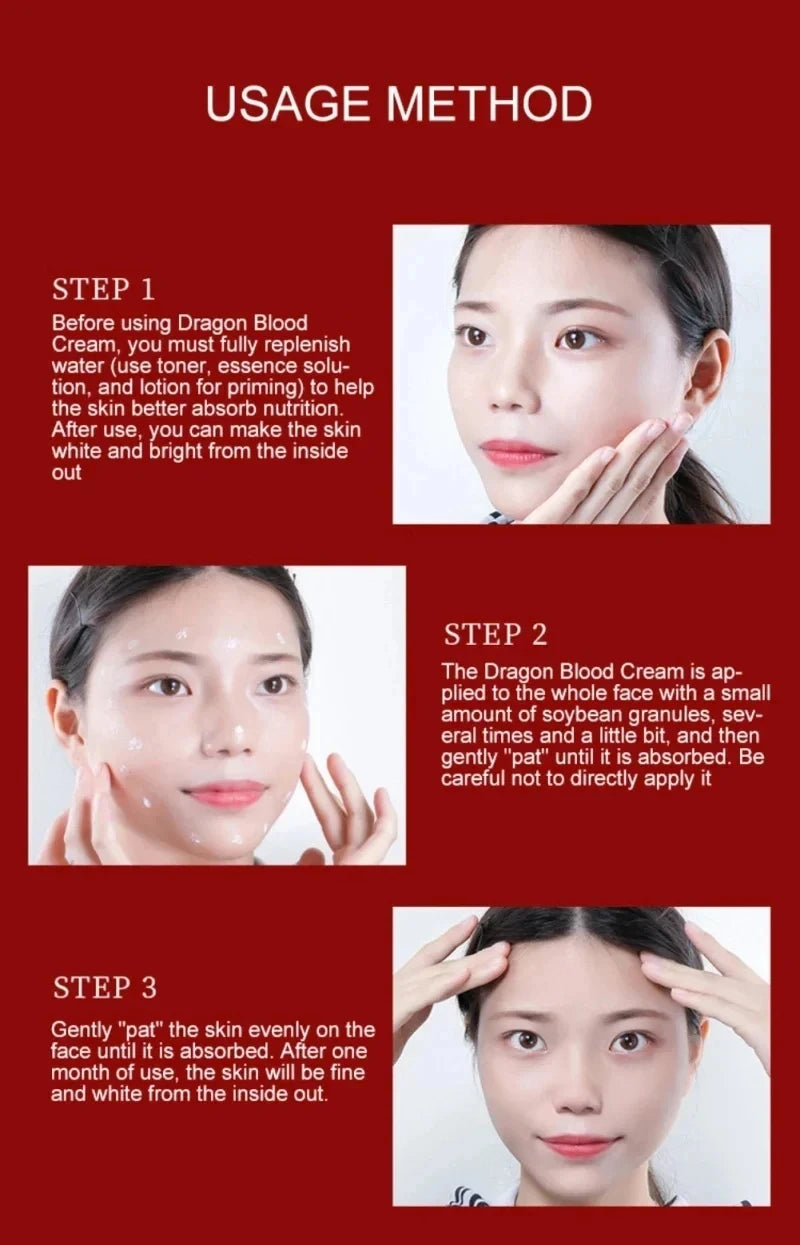 USAGE METHOD

STEP 1

Before using Dragon Blood Cream, you must fully replenish water (use toner, essence solution, and lotion for priming) to help the skin better absorb nutrition. After use, you can make the skin white and bright from the inside out

STEP 2

The Dragon Blood Cream is applied to the whole face with a small amount of soybean granules, several times and a little bit, and then gently "pat" until it is absorbed. Be careful not to directly apply it

STEP 3

Gently "pat" the skin evenly on the face until it is absorbed. After one month of use, the skin will be fine and white from the inside out.