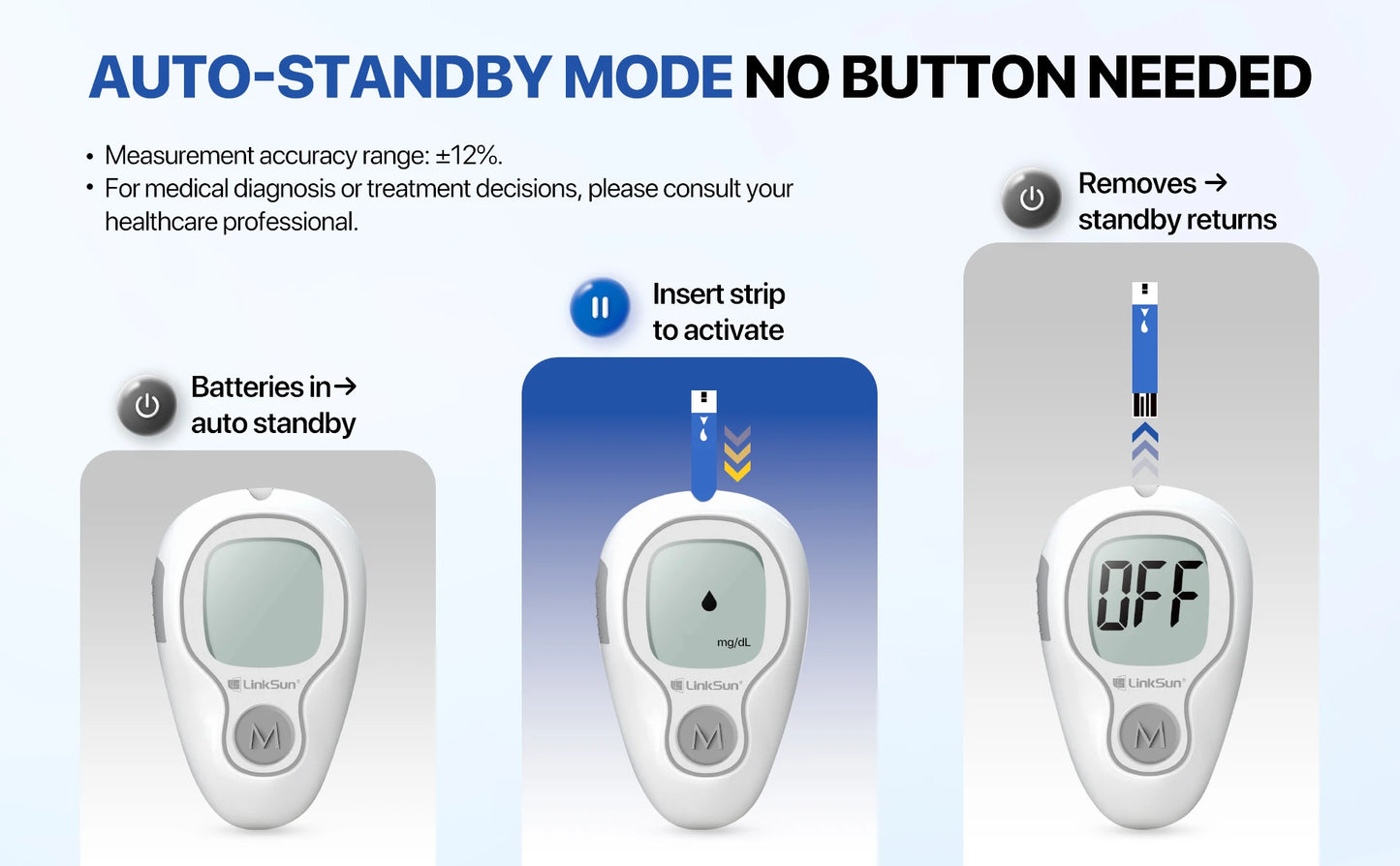 AUTO-STANDBY MODE NO BUTTON NEEDED

• Measurement accuracy range: ±12%.
• For medical diagnosis or treatment decisions, please consult your healthcare professional.

Batteries in→ auto standby

LinkSun

M

Insert strip to activate

mg/dL

LinkSun

M

Removes → standby returns

OFF

LinkSun

M