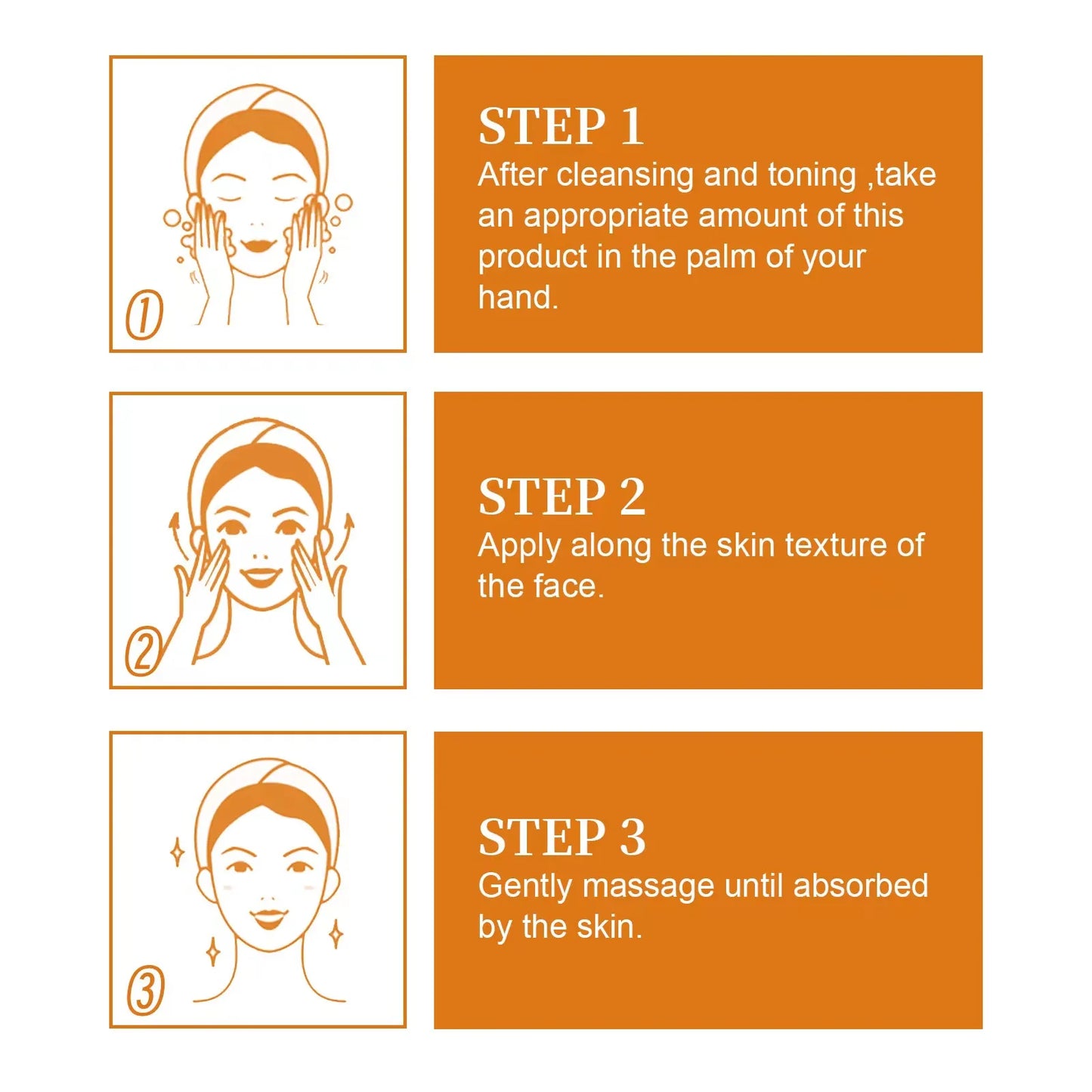 ①

STEP 1
After cleansing and toning ,take an appropriate amount of this product in the palm of your hand.

②

STEP 2
Apply along the skin texture of the face.

③

STEP 3
Gently massage until absorbed by the skin.