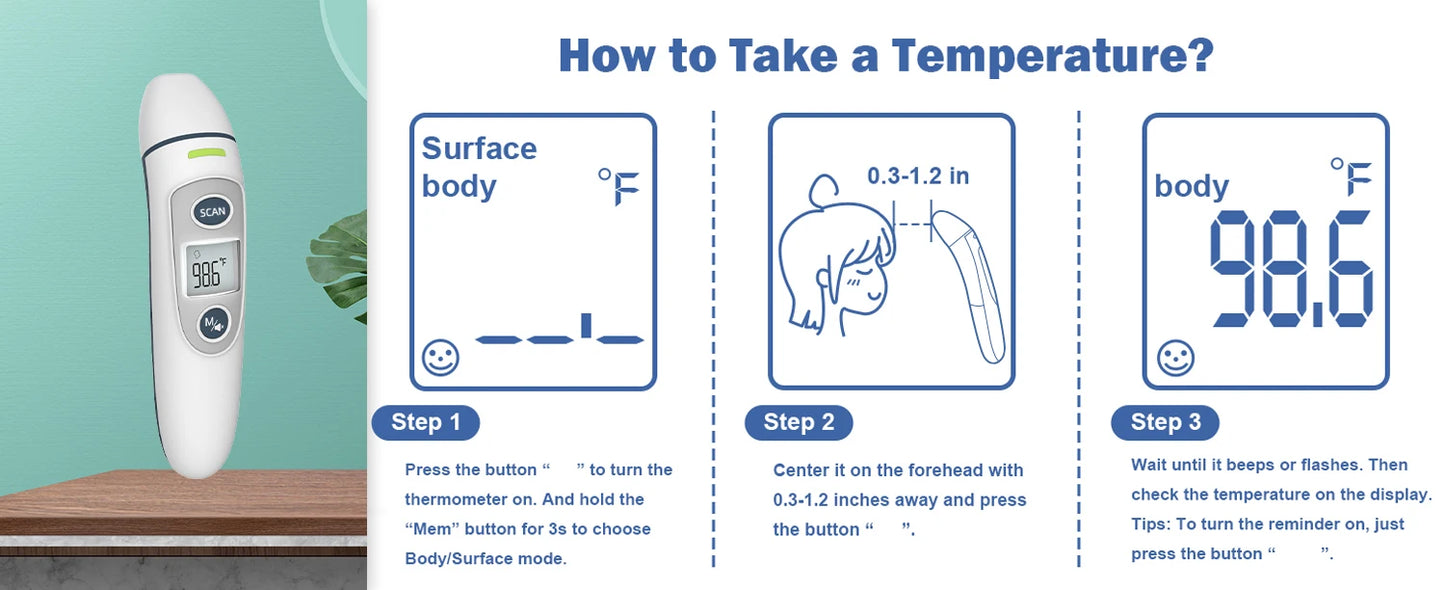 SCAN

98.6 °F

M

How to Take a Temperature?

Surface
body °F

Step 1

Press the button “ ” to turn the thermometer on. And hold the “Mem” button for 3s to choose Body/Surface mode.

0.3-1.2 in

Step 2

Center it on the forehead with 0.3-1.2 inches away and press the button “ ”.

body °F
98.6

Step 3

Wait until it beeps or flashes. Then check the temperature on the display. Tips: To turn the reminder on, just press the button “ ”.