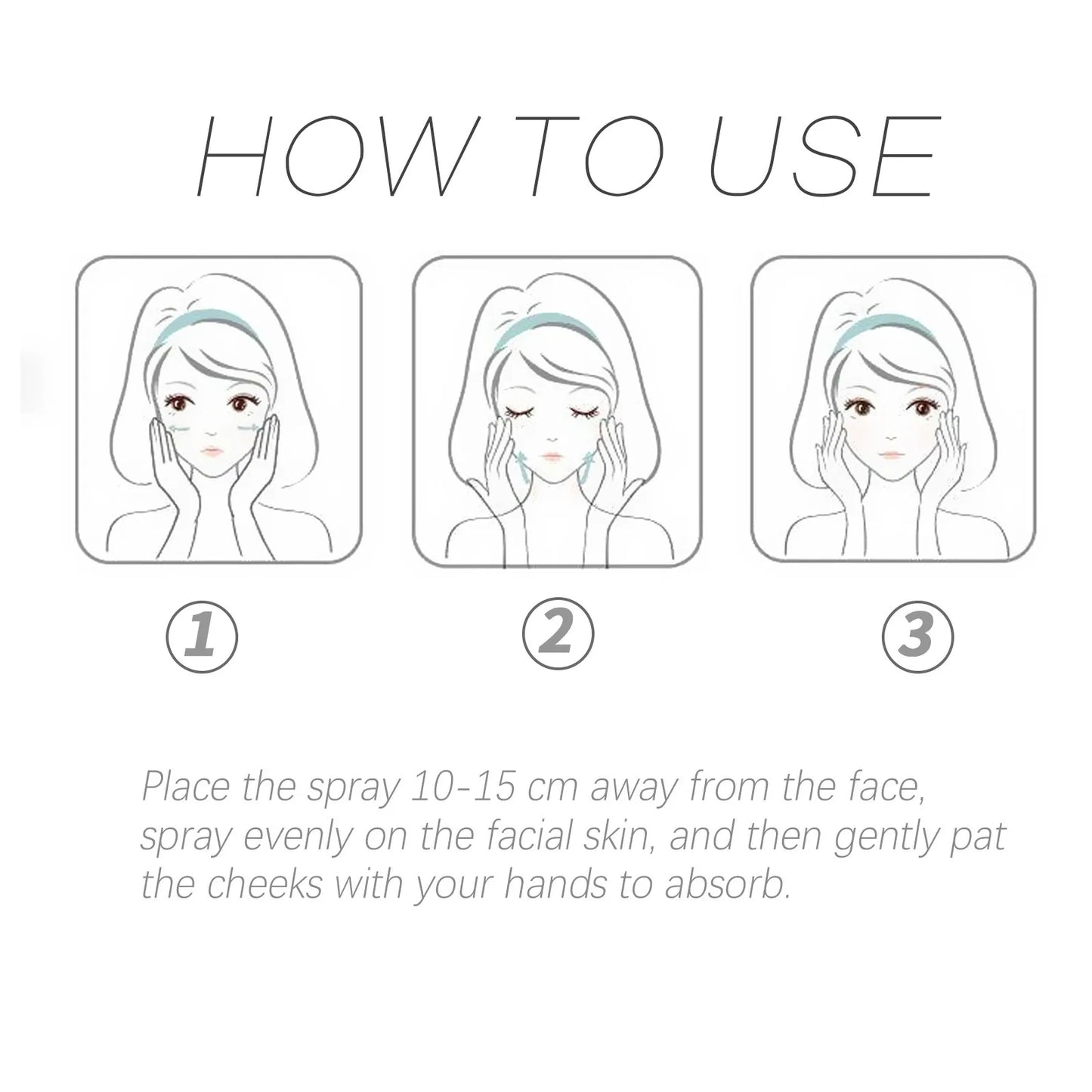 HOW TO USE

①

②

③

Place the spray 10-15 cm away from the face, spray evenly on the facial skin, and then gently pat the cheeks with your hands to absorb.